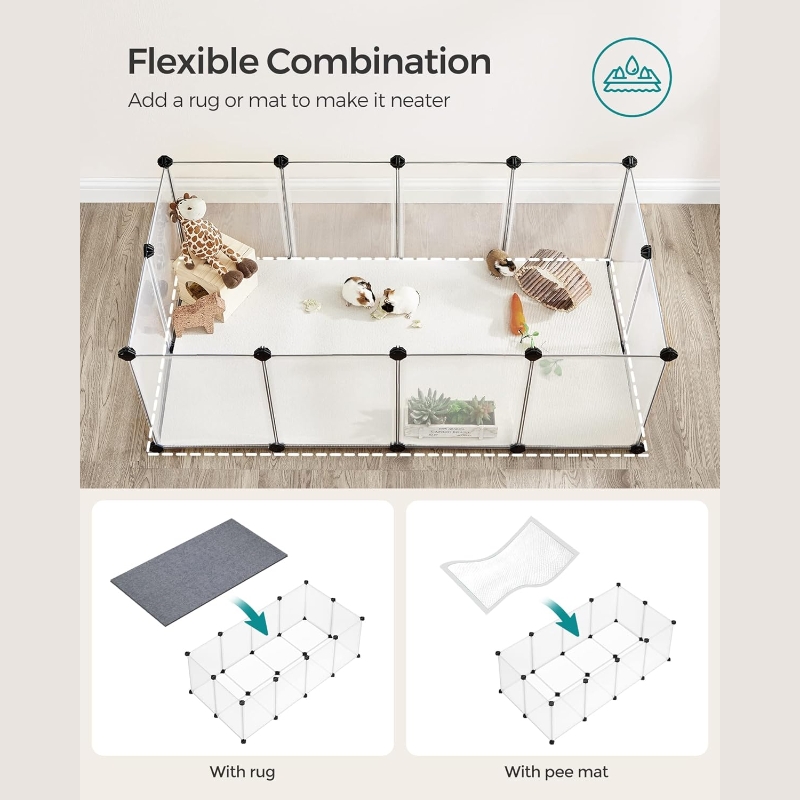 Flexible Combination
Add a rug or mat to make it neater

With rug

With pee mat